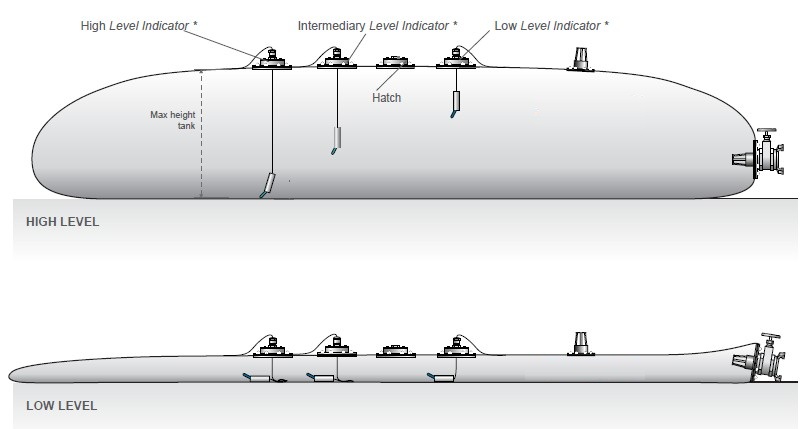 High Level Indicator *

Intermediary Level Indicator *

Low Level Indicator *

Hatch

Max height tank

HIGH LEVEL

LOW LEVEL